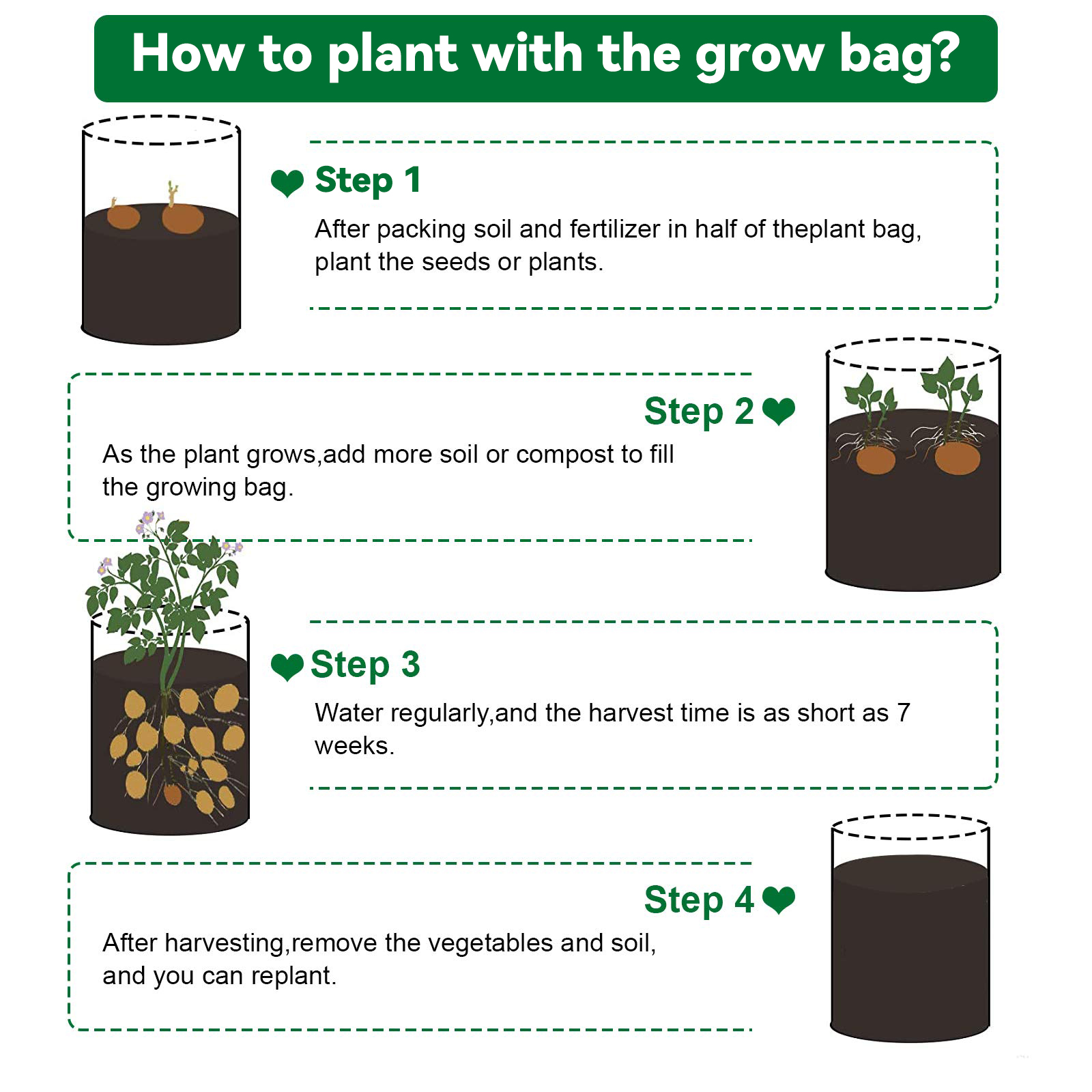 How to plant with the grow bag?

Step 1

After packing soil and fertilizer in half of theplant bag, plant the seeds or plants.

Step 2

As the plant grows,add more soil or compost to fill the growing bag.

Step 3

Water regularly,and the harvest time is as short as 7 weeks.

Step 4

After harvesting,remove the vegetables and soil, and you can replant.