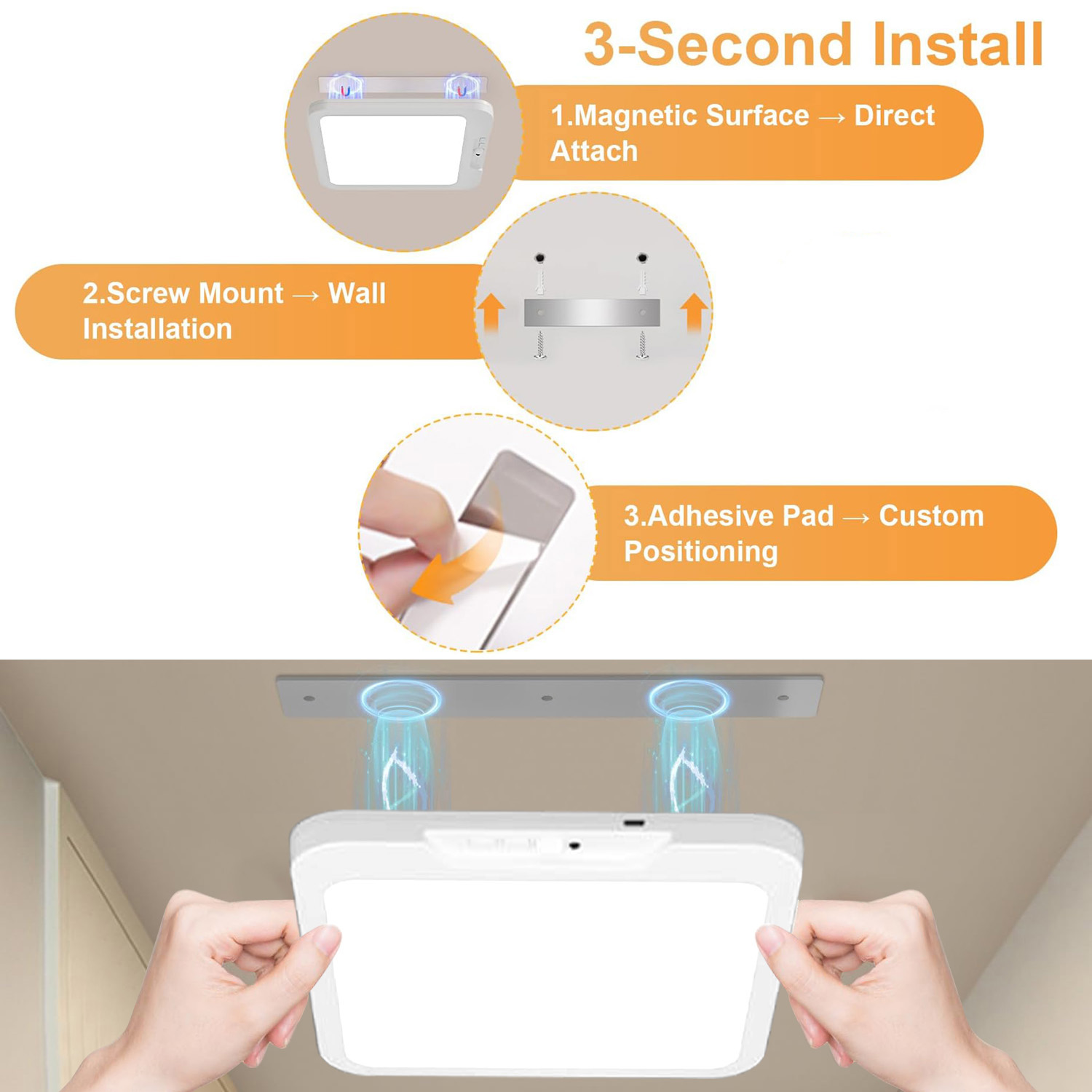 3-Second Install

1.Magnetic Surface → Direct Attach

2.Screw Mount → Wall Installation

3.Adhesive Pad → Custom Positioning